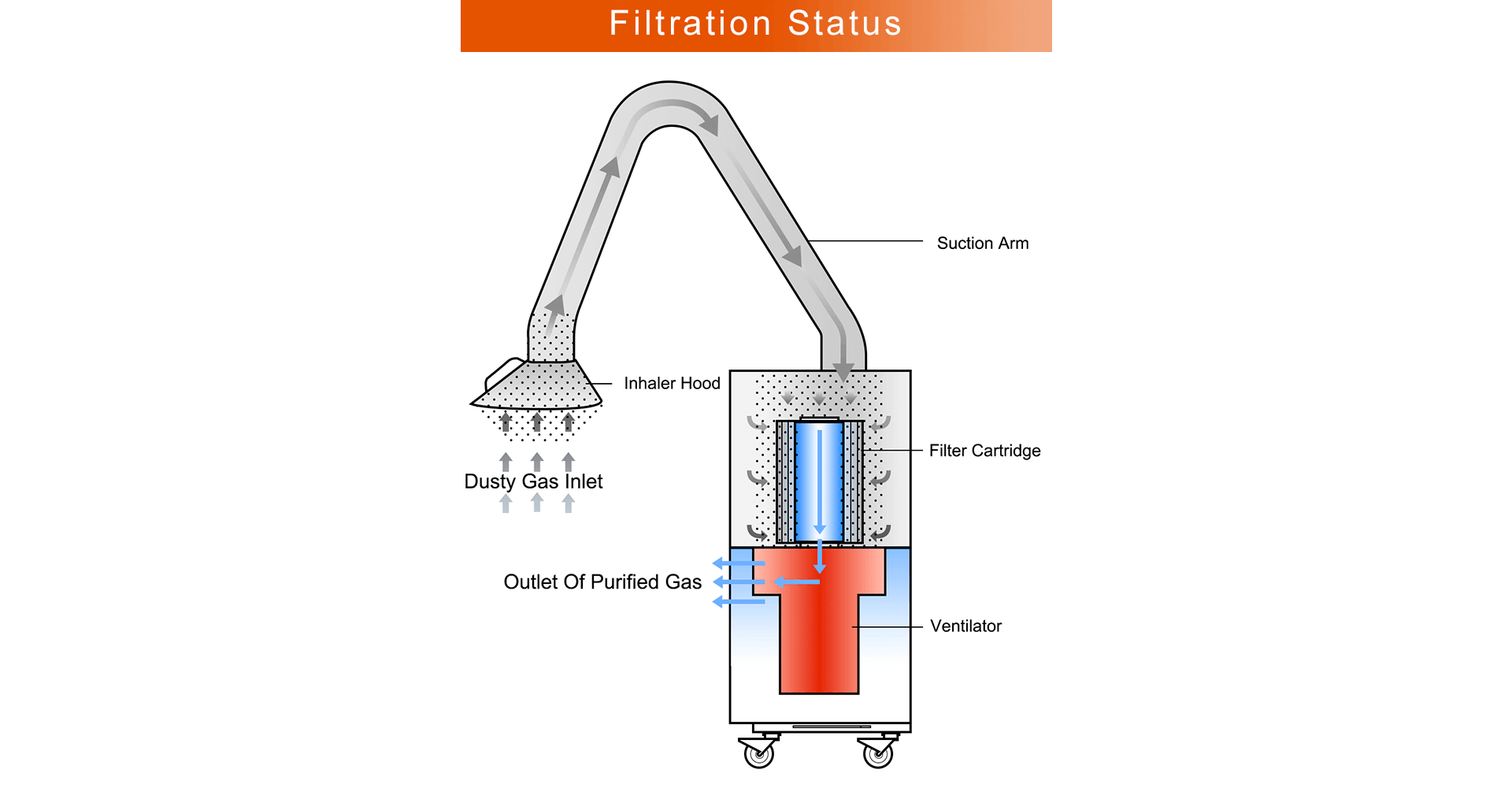 Filtration Status

Suction Arm

Inhaler Hood

Filter Cartridge

Dusty Gas Inlet

Outlet Of Purified Gas

Ventilator